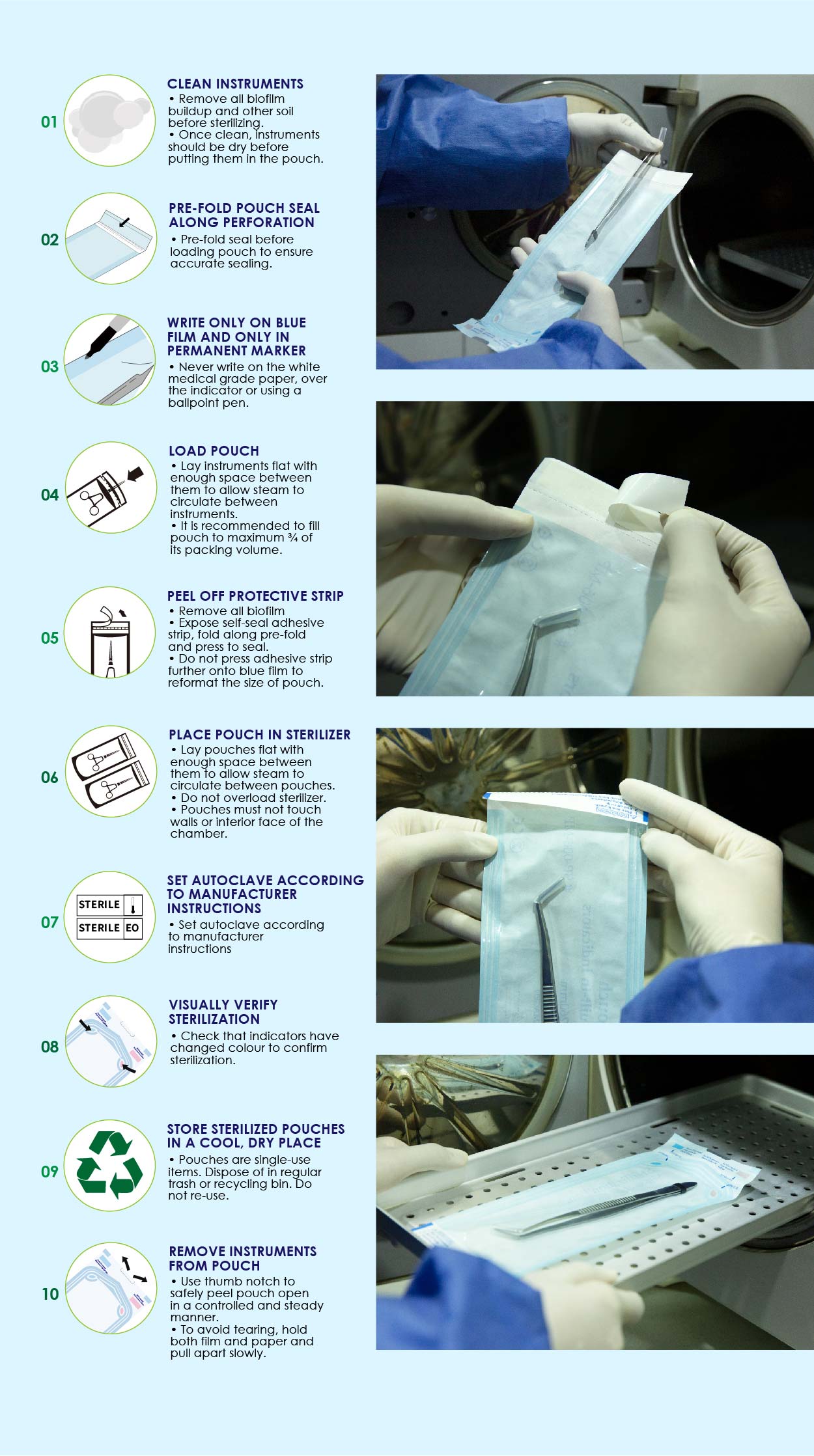 01

CLEAN INSTRUMENTS
• Remove all biofilm buildup and other soil before sterilizing.
• Once clean, instruments should be dry before putting them in the pouch.

02

PRE-FOLD POUCH SEAL ALONG PERFORATION
• Pre-fold seal before loading pouch to ensure accurate sealing.

03

WRITE ONLY ON BLUE FILM AND ONLY IN PERMANENT MARKER
• Never write on the white medical grade paper, over the indicator or using a ballpoint pen.

04

LOAD POUCH
• Lay instruments flat with enough space between them to allow steam to circulate between instruments.
• It is recommended to fill pouch to maximum ¾ of its packing volume.

05

PEEL OFF PROTECTIVE STRIP
• Remove all biofilm
• Expose self-seal adhesive strip, fold along pre-fold and press to seal.
• Do not press adhesive strip further onto blue film to reformat the size of pouch.

06

PLACE POUCH IN STERILIZER
• Lay pouches flat with enough space between them to allow steam to circulate between pouches.
• Do not overload sterilizer.
• Pouches must not touch walls or interior face of the chamber.

07

STERILE
STERILE EO

SET AUTOCLAVE ACCORDING TO MANUFACTURER INSTRUCTIONS
• Set autoclave according to manufacturer instructions

08

VISUALLY VERIFY STERILIZATION
• Check that indicators have changed colour to confirm sterilization.

09

STORE STERILIZED POUCHES IN A COOL, DRY PLACE
• Pouches are single-use items. Dispose of in regular trash or recycling bin. Do not re-use.

10

REMOVE INSTRUMENTS FROM POUCH
• Use thumb notch to safely peel pouch open in a controlled and steady manner.
• To avoid tearing, hold both film and paper and pull apart slowly.